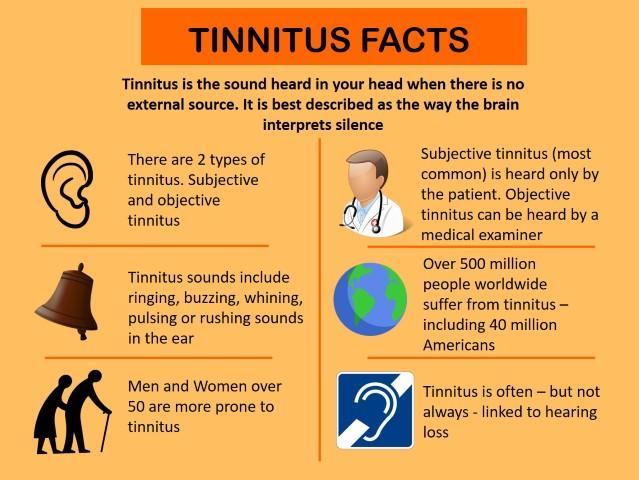 TINNITUS FACTS

Tinnitus is the sound heard in your head when there is no external source. It is best described as the way the brain interprets silence

There are 2 types of tinnitus. Subjective and objective tinnitus

Tinnitus sounds include ringing, buzzing, whining, pulsing or rushing sounds in the ear

Men and Women over 50 are more prone to tinnitus

Subjective tinnitus (most common) is heard only by the patient. Objective tinnitus can be heard by a medical examiner

Over 500 million people worldwide suffer from tinnitus – including 40 million Americans

Tinnitus is often – but not always - linked to hearing loss